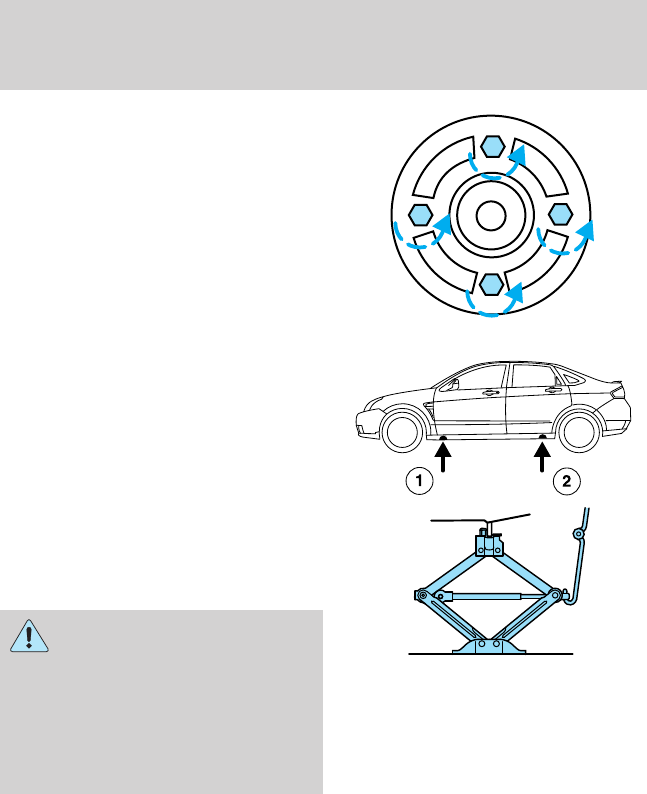 1

2