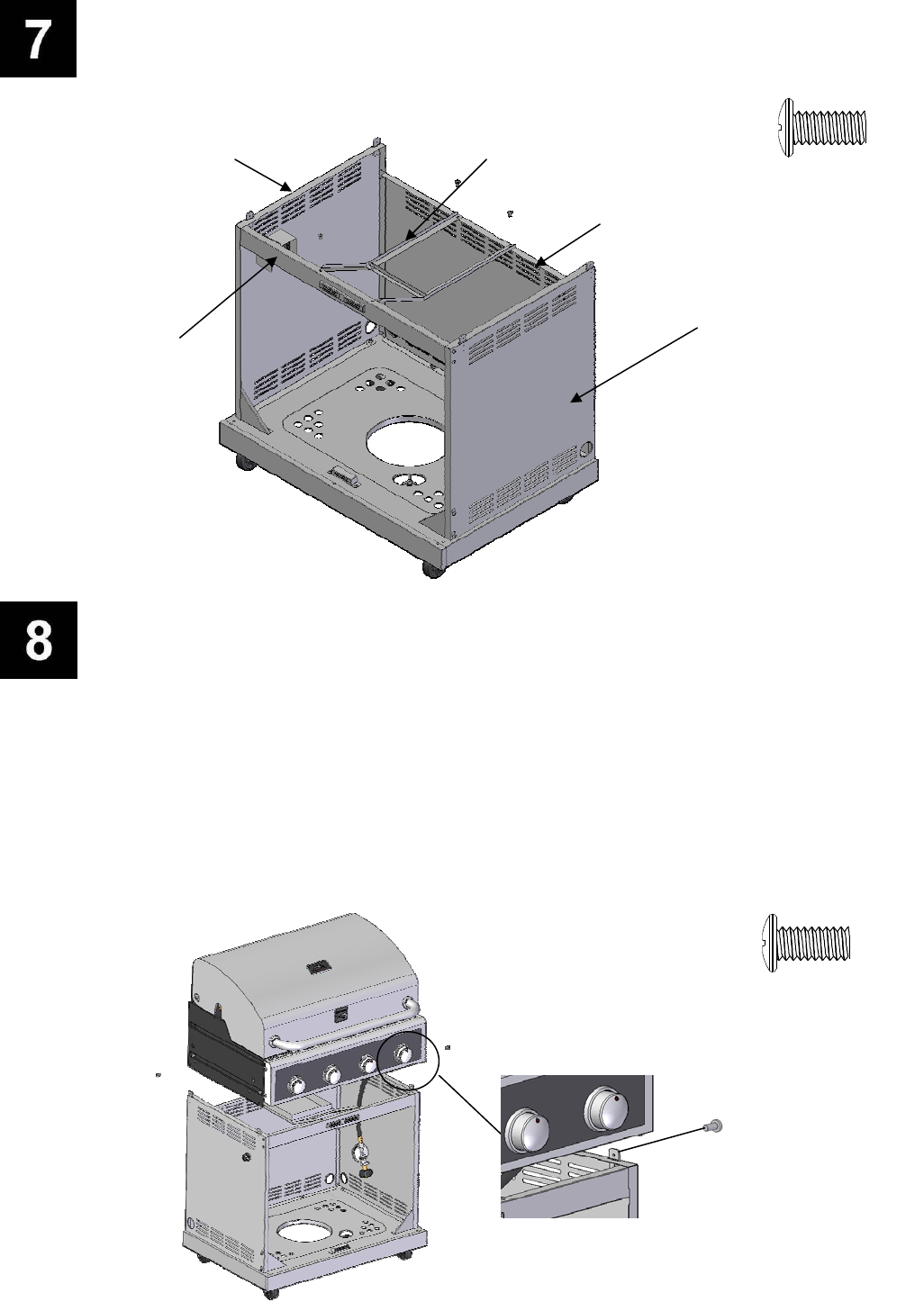 7

8