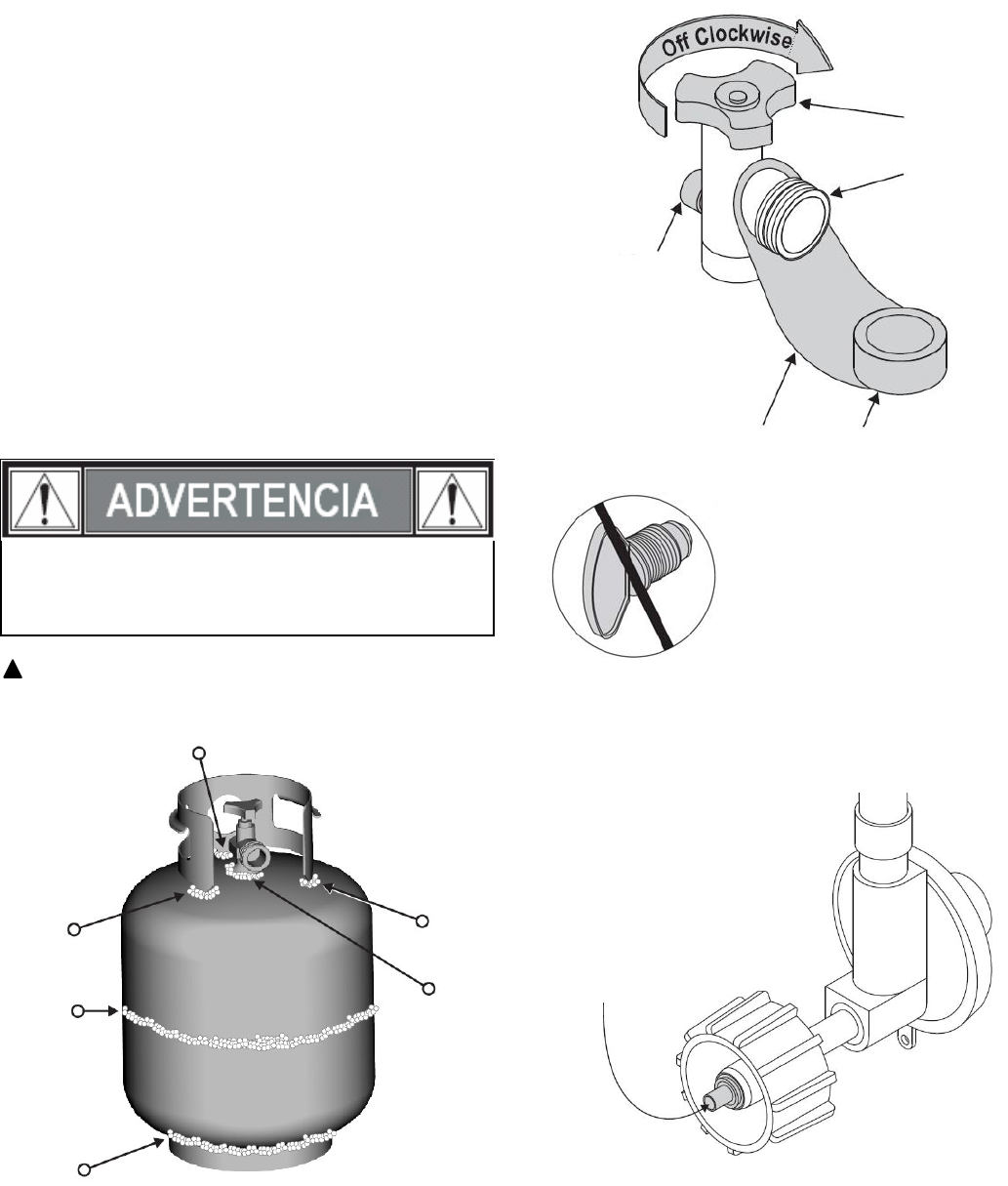 Off Clockwise

ADVERTENCIA