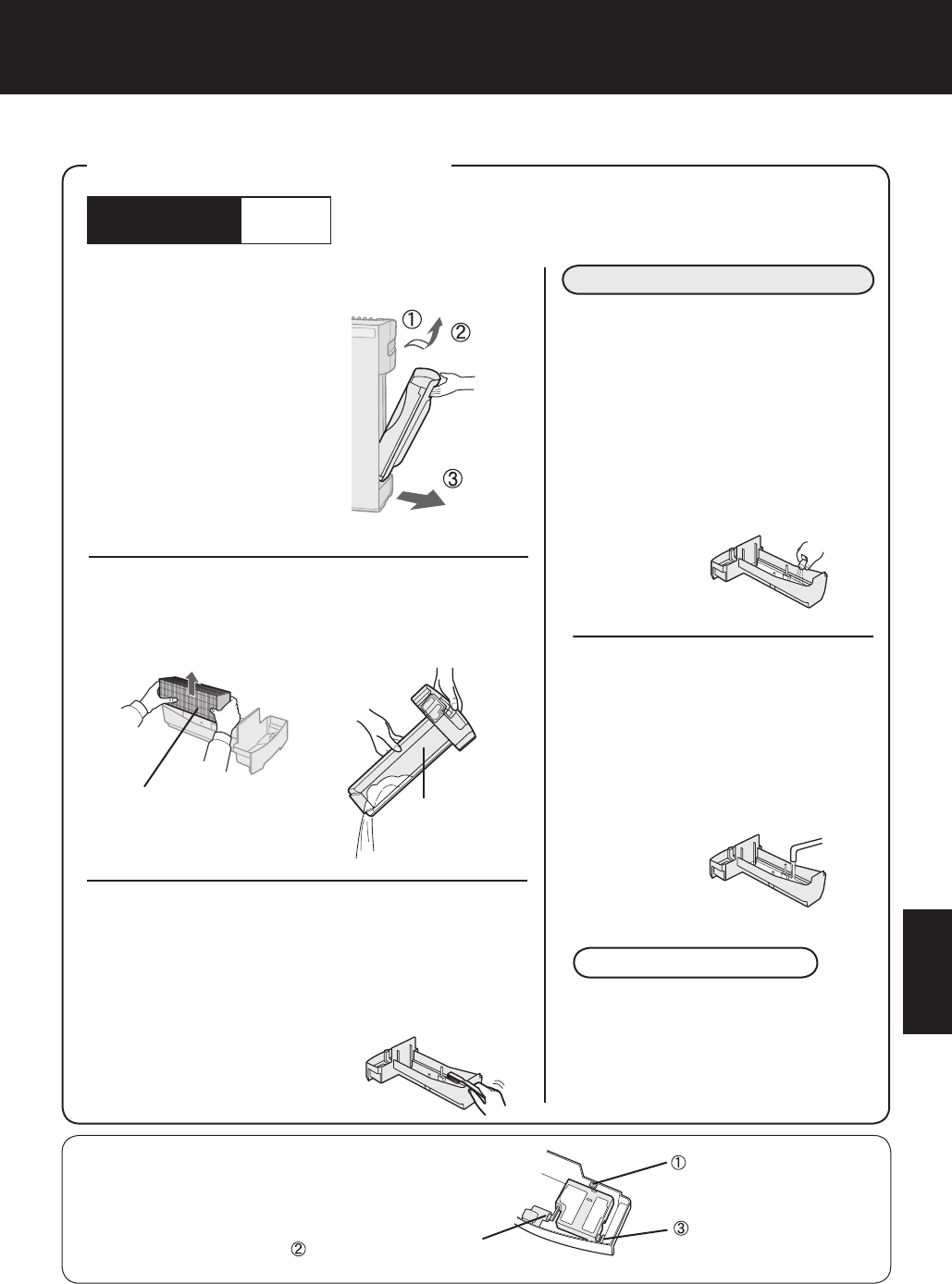 ①
②
③

①
③
②