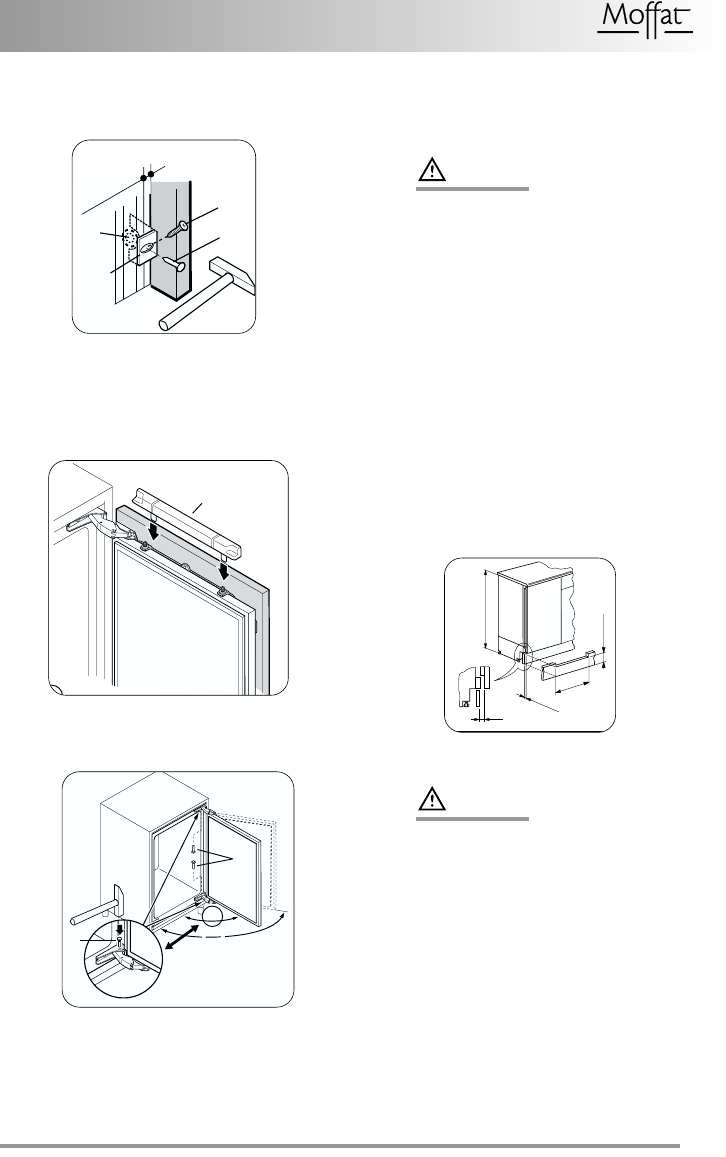 Moffat