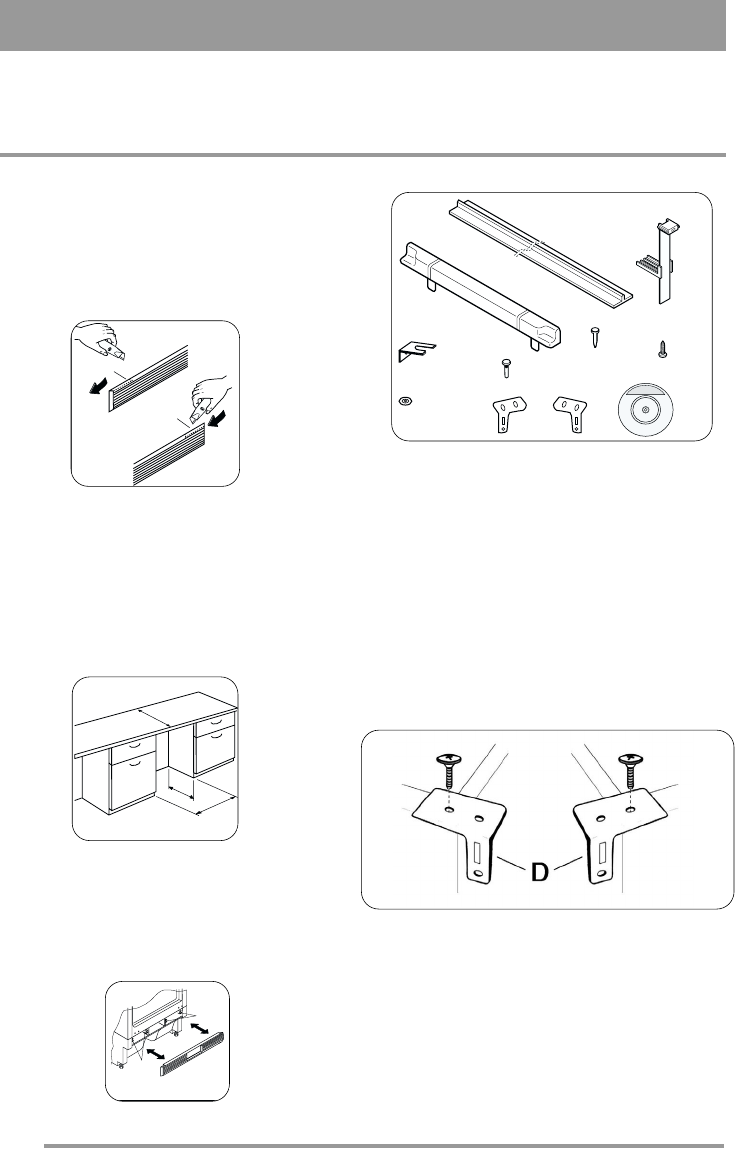 D