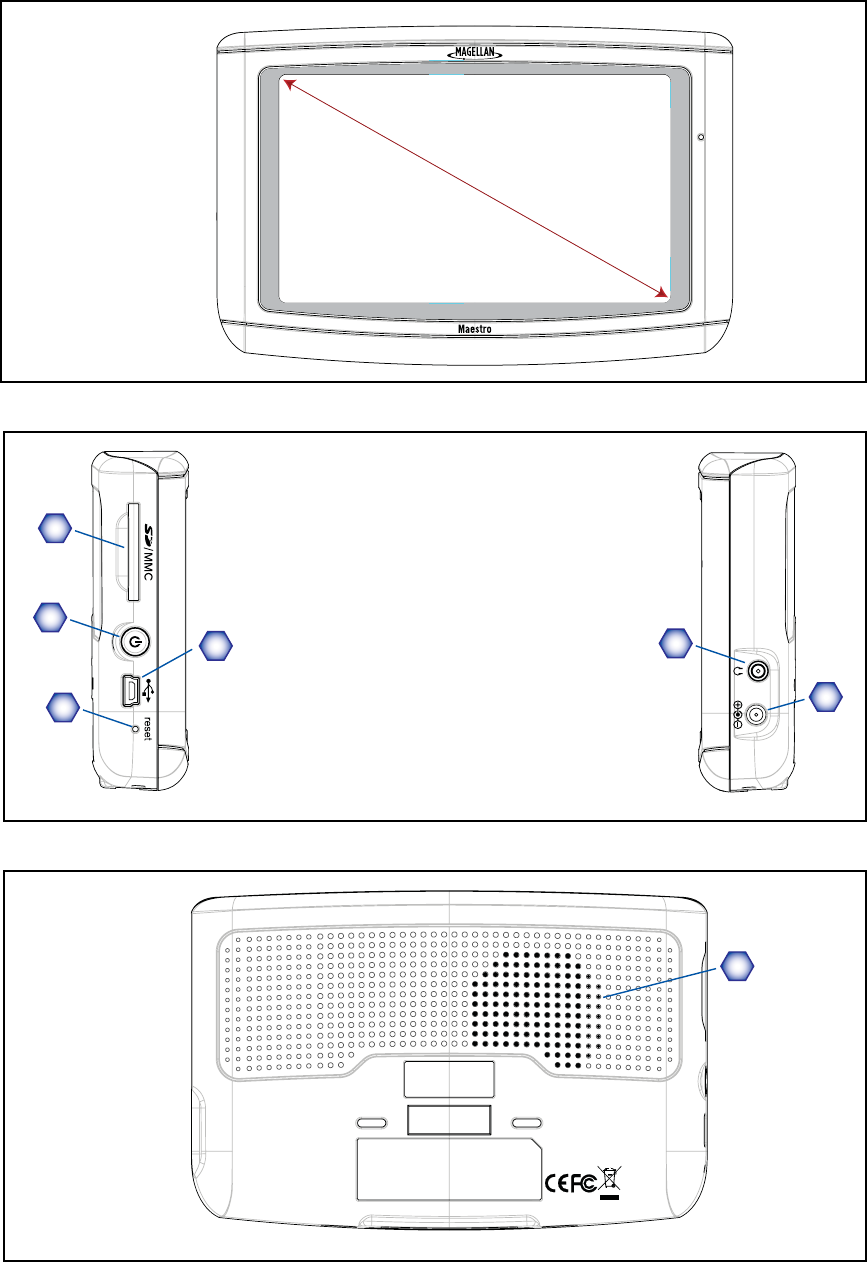 MAGELLAN

Maestro

SD/MMC

reset

CE FC