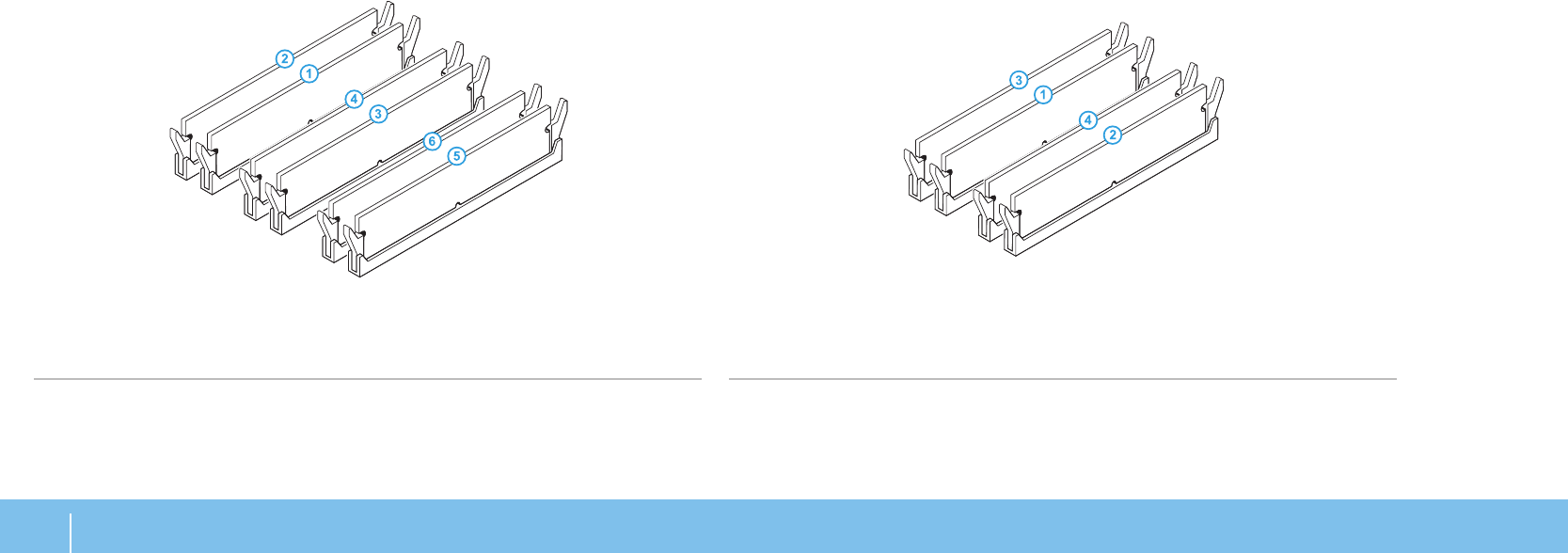 2
1
4
3
6
5

3
1
4
2