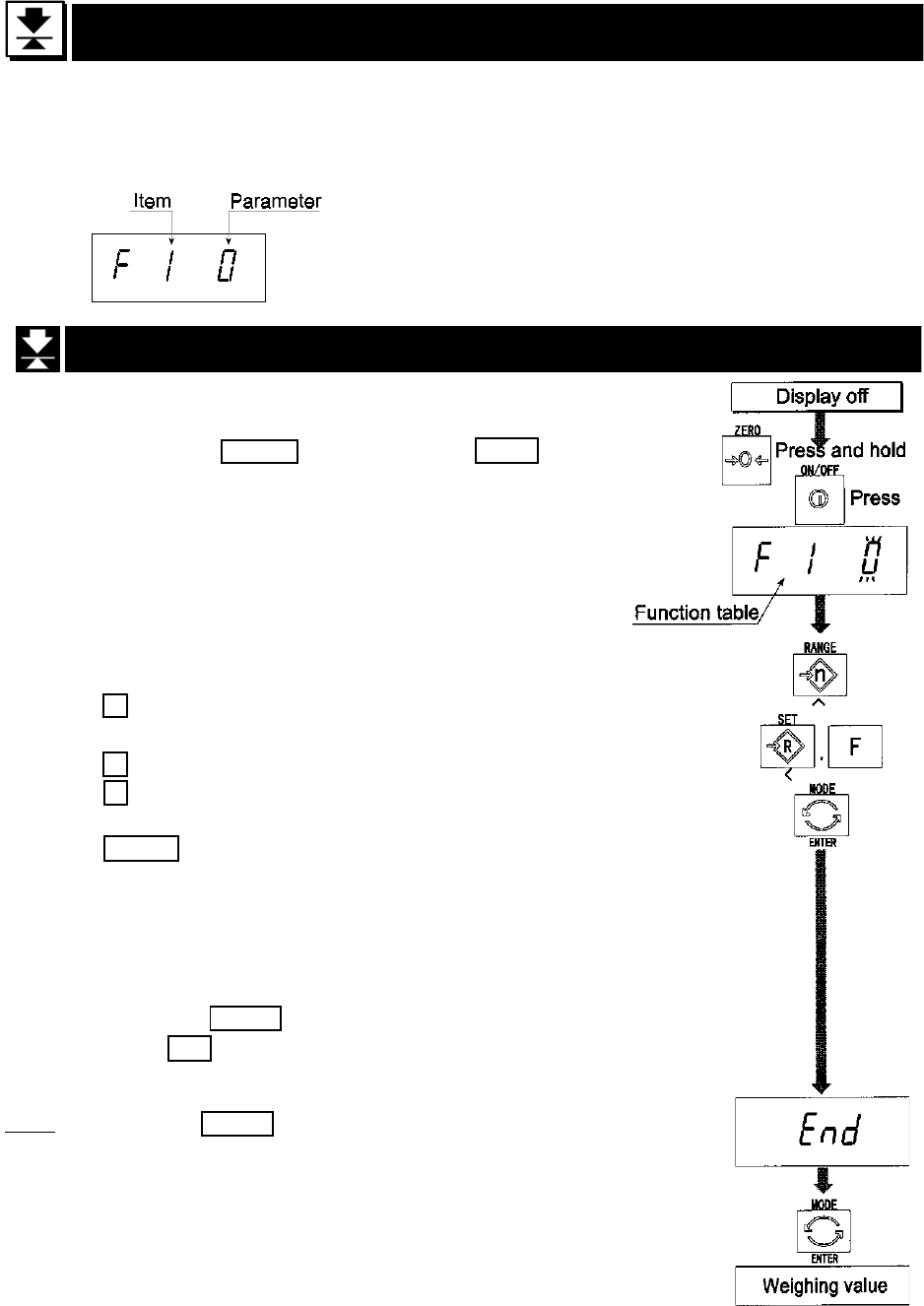 Item Parameter

F 1 0

Display off

ZERO

Press and hold

ON/OFF

Press

F 1 0

Function table

RANGE

SET

F

MODE

ENTER

End

MODE

ENTER

Weighing value