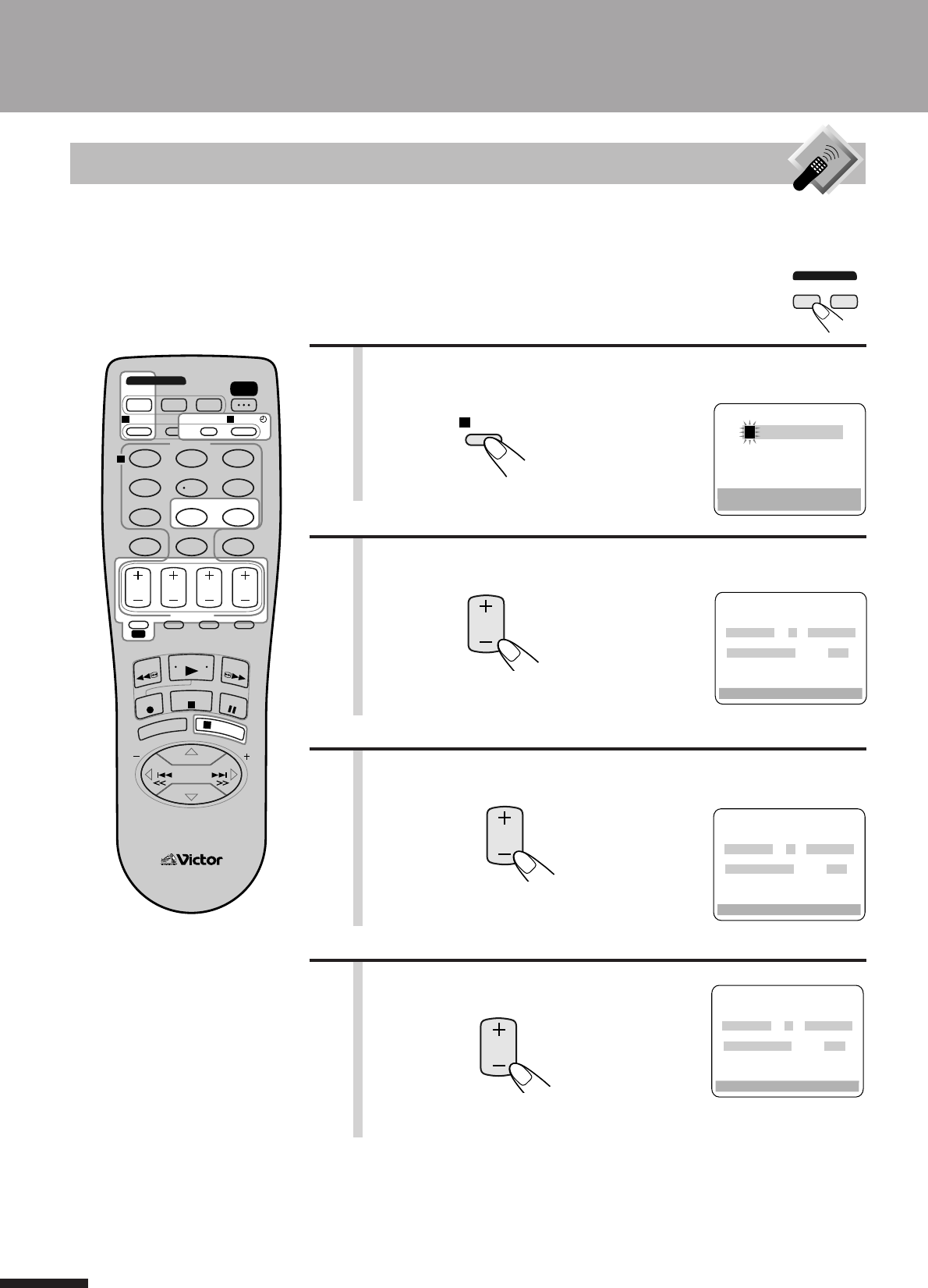 Victor