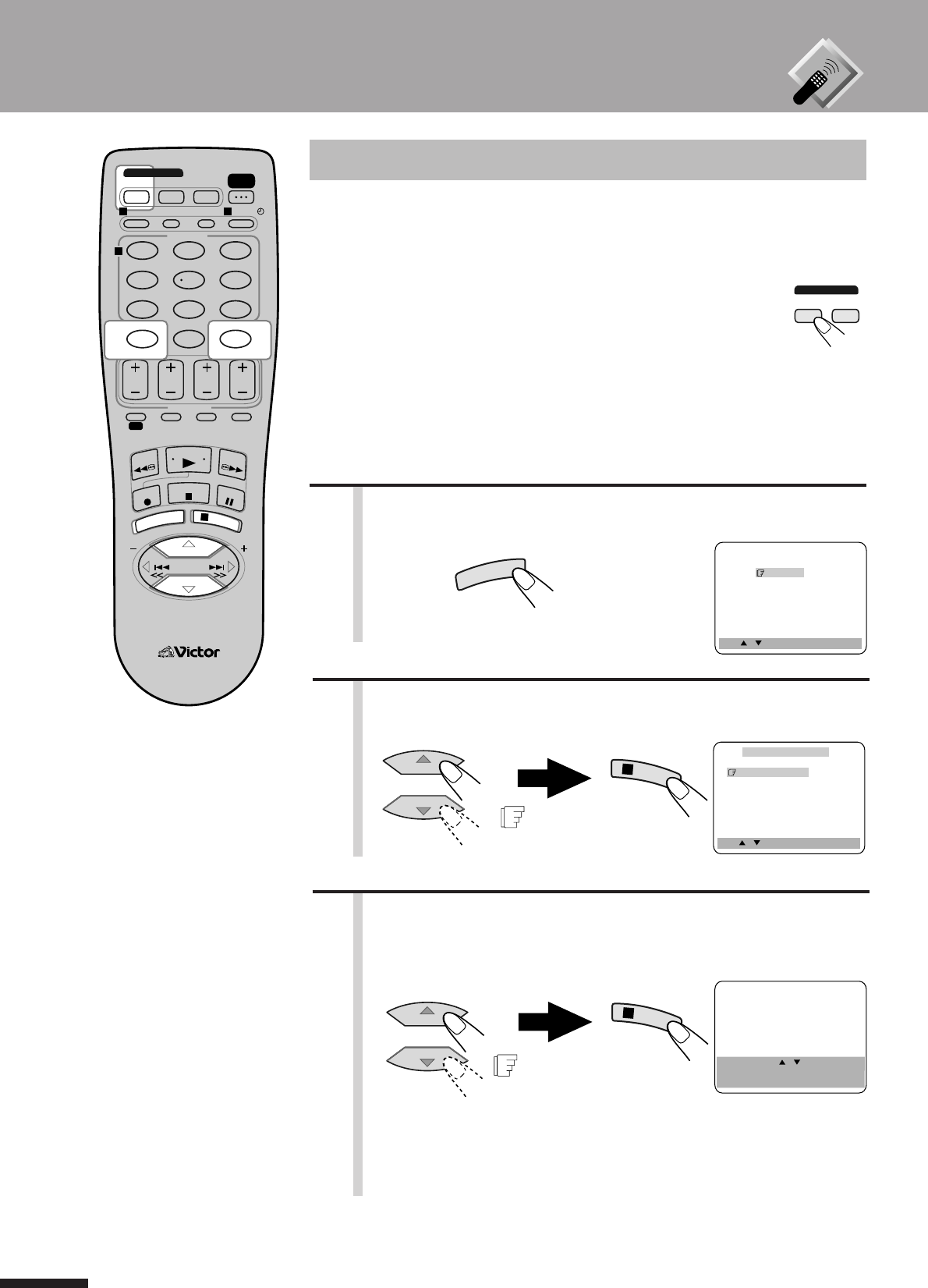 Victor