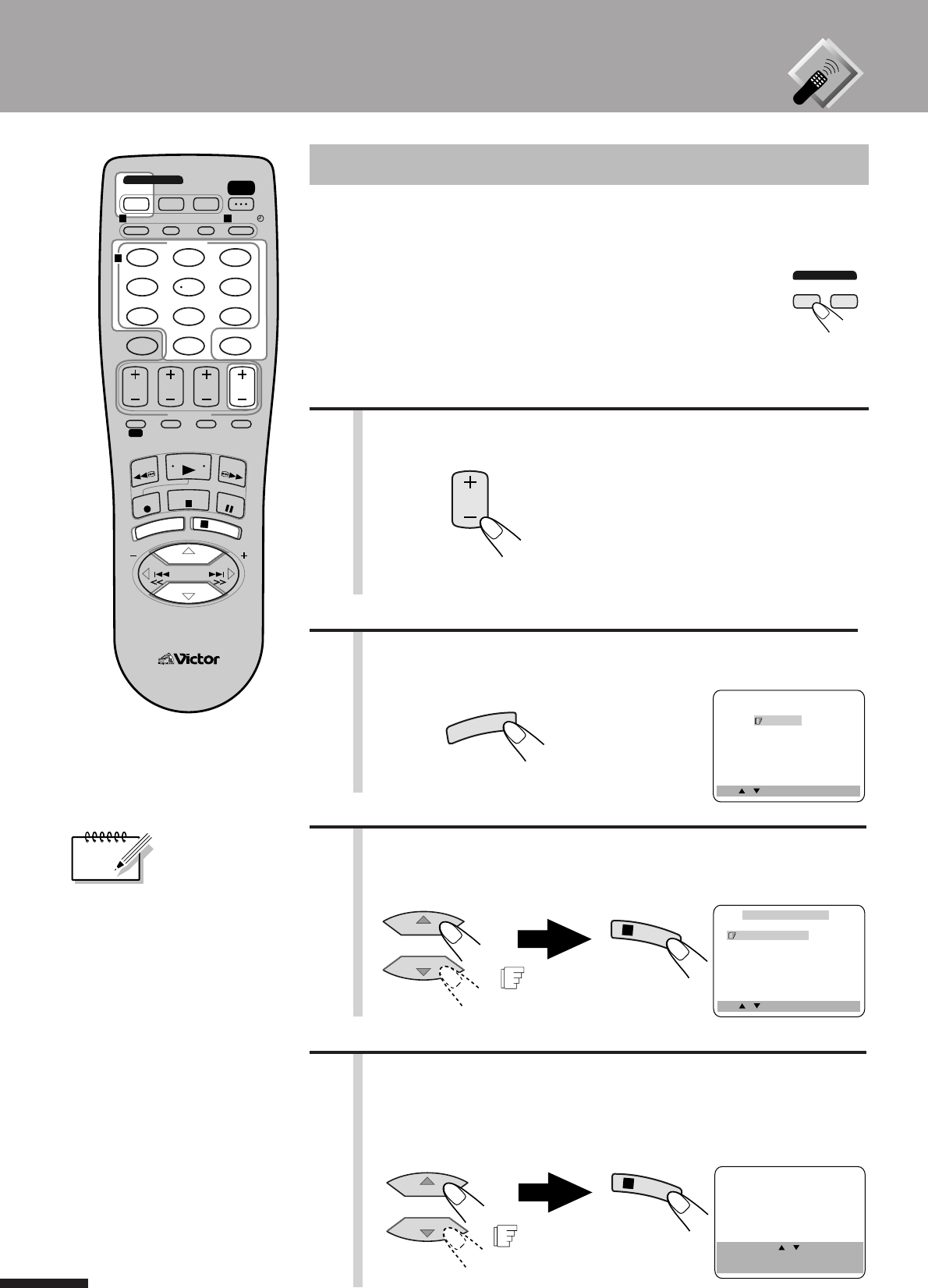 Victor