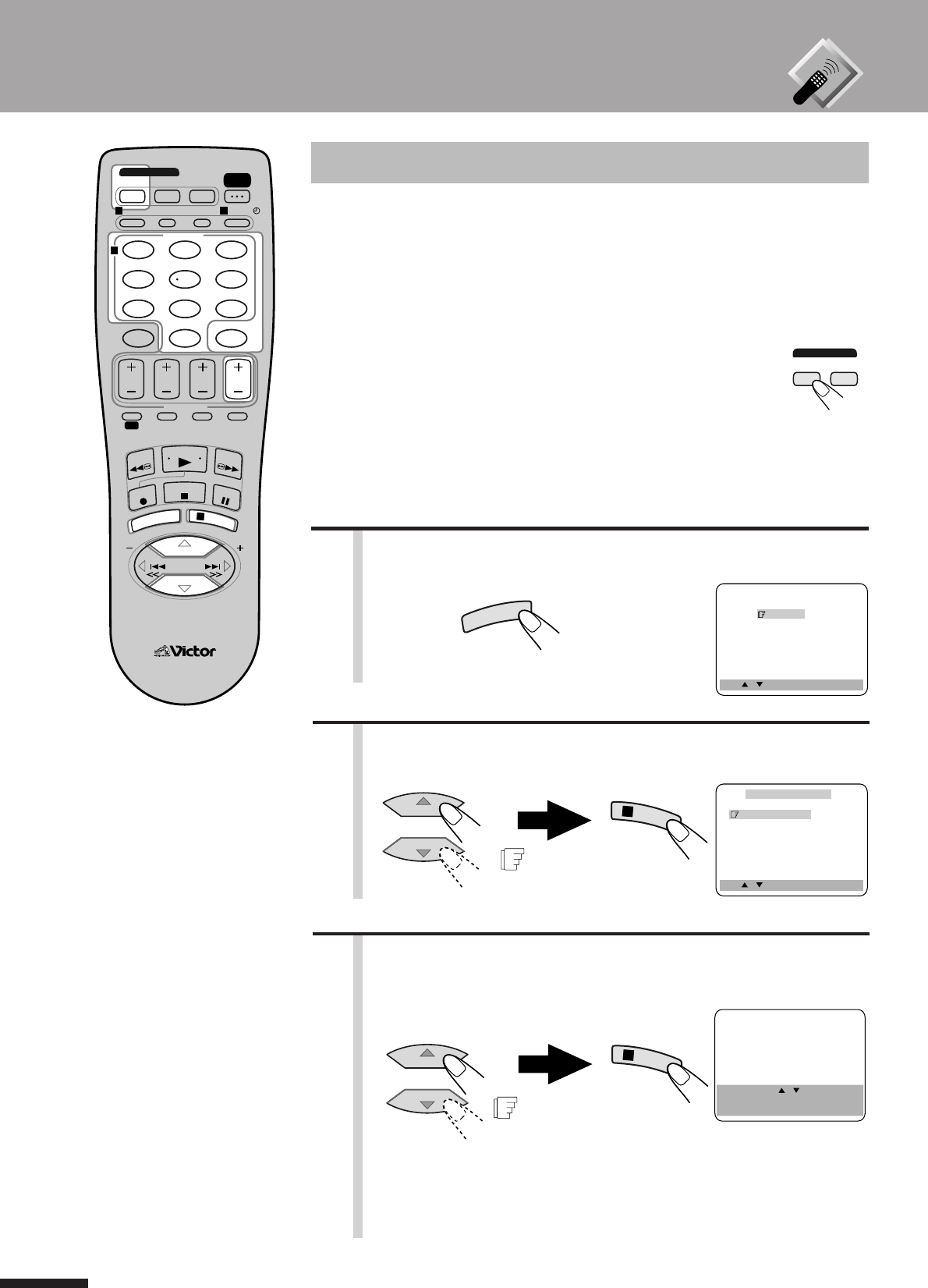 Victor