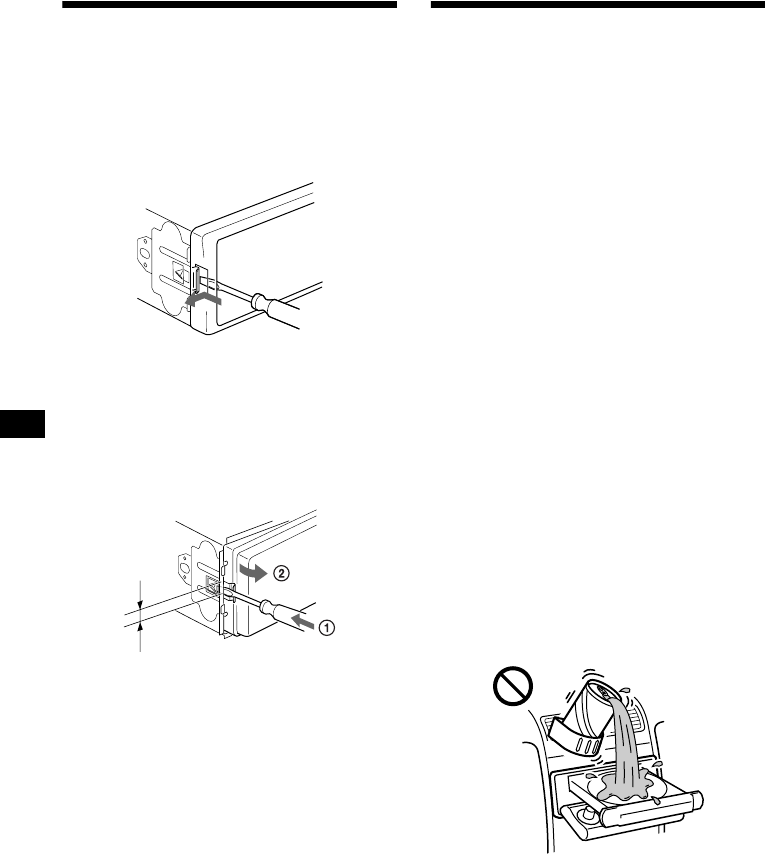 2

1