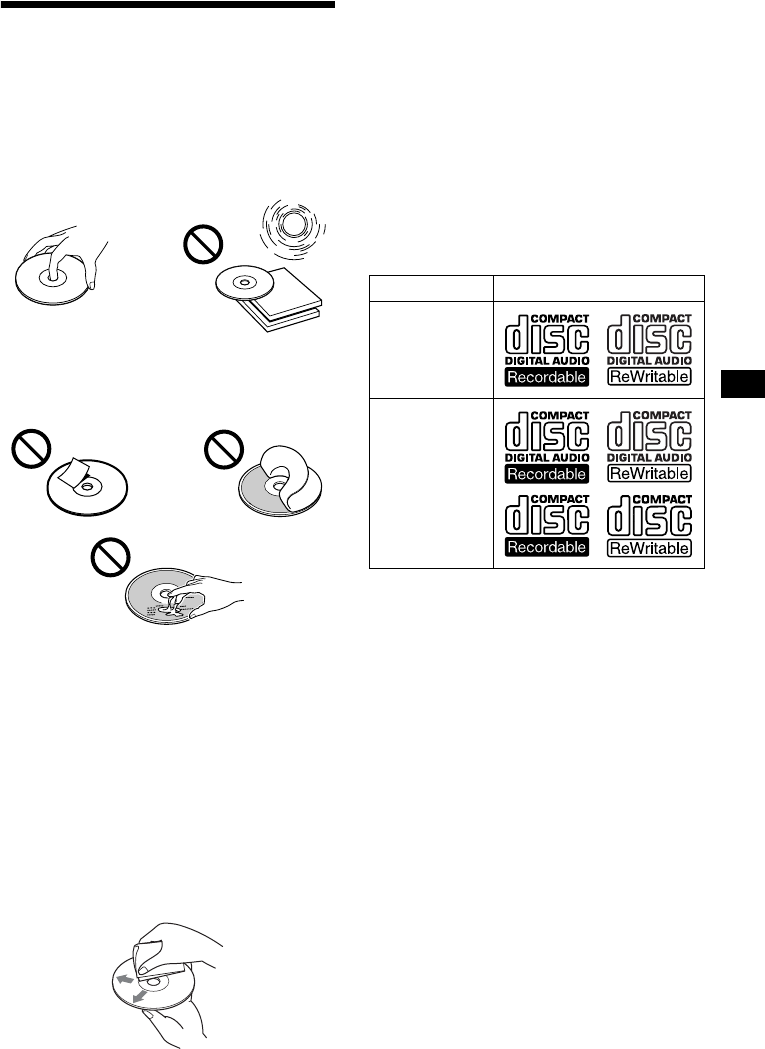 | | |
|---|---|
| | COMPACT disc DIGITAL AUDIO Recordable COMPACT disc DIGITAL AUDIO ReWritable |
| | COMPACT disc DIGITAL AUDIO Recordable COMPACT disc DIGITAL AUDIO ReWritable COMPACT disc Recordable COMPACT disc ReWritable |