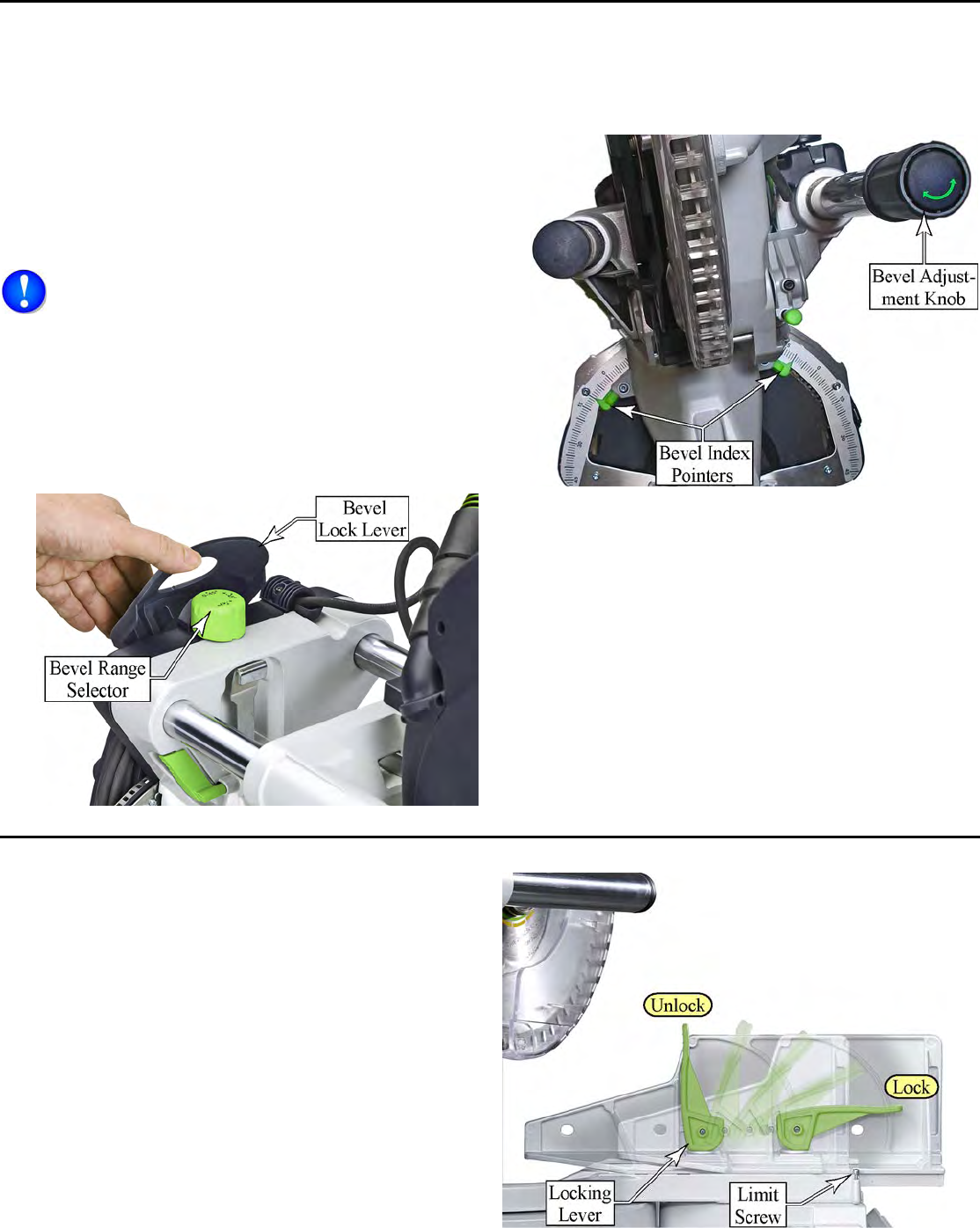 Bevel Adjustment Knob

Bevel Index Pointers

Bevel Lock Lever

Bevel Range Selector

Unlock

Lock

Locking Lever

Limit Screw