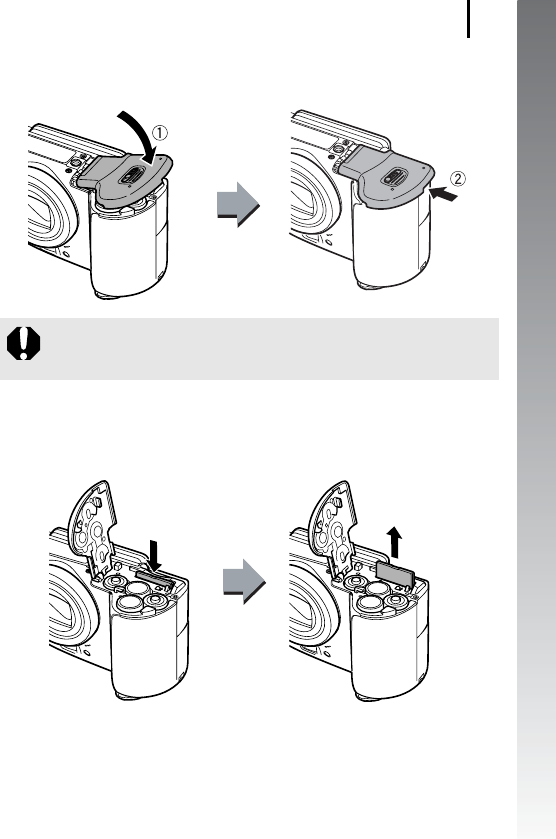 ①

②