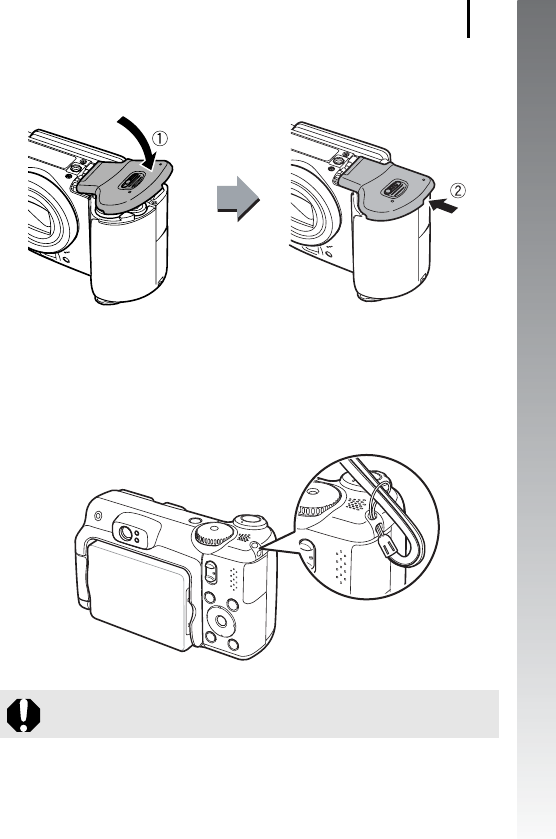 ①

②