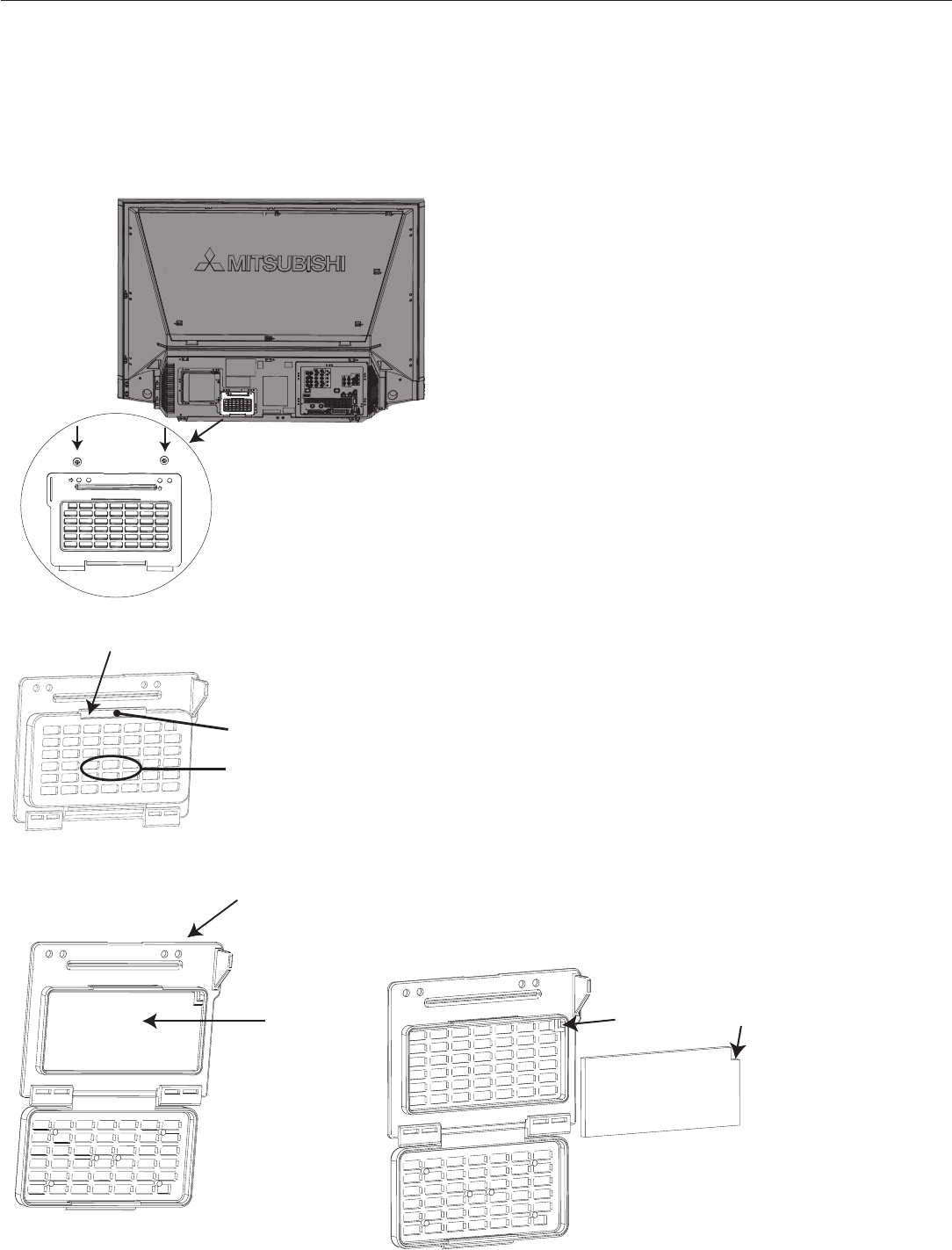 MITSUBISHI