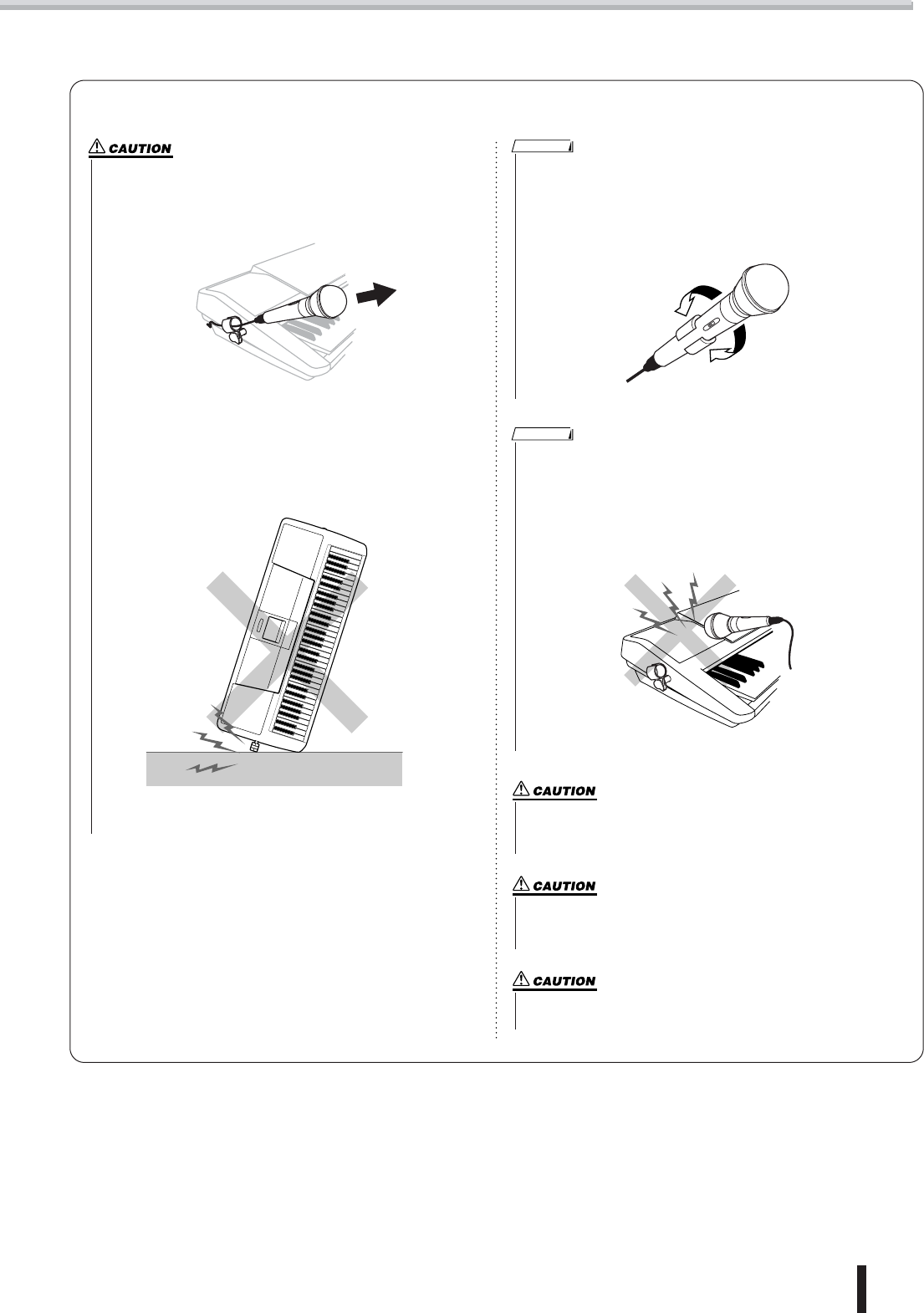 CAUTION

CAUTION

CAUTION

CAUTION