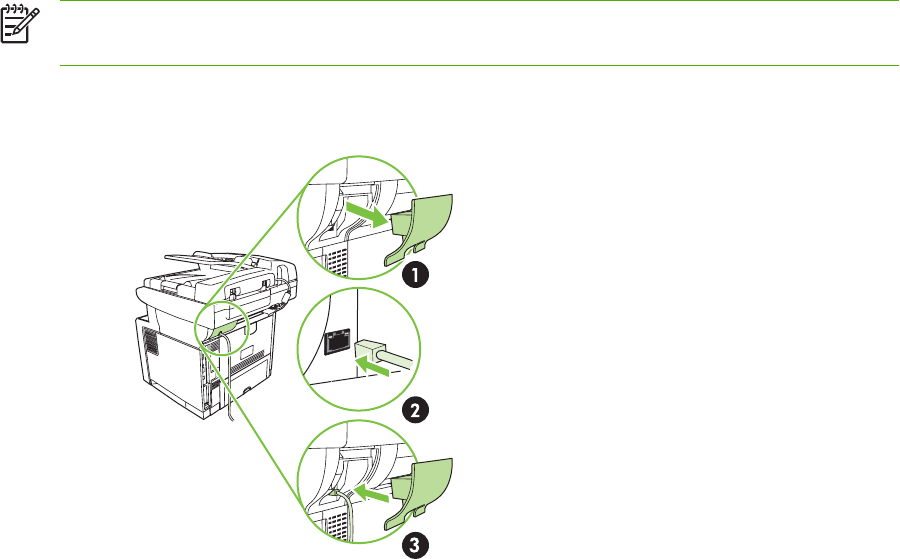 1

2

3